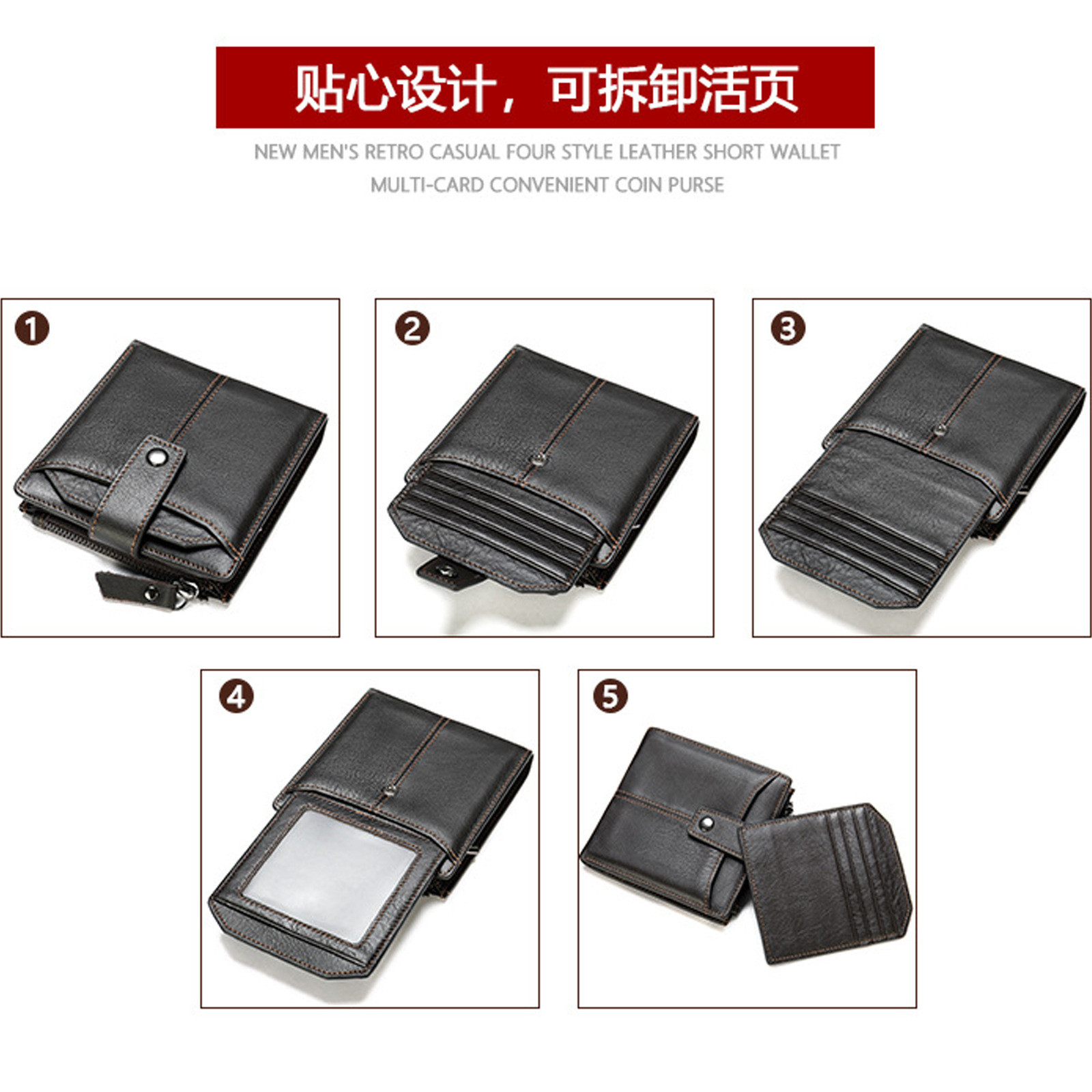 贴心设计，可拆卸活页

NEW MEN'S RETRO CASUAL FOUR STYLE LEATHER SHORT WALLET
MULTI-CARD CONVENIENT COIN PURSE

1

2

3

4

5