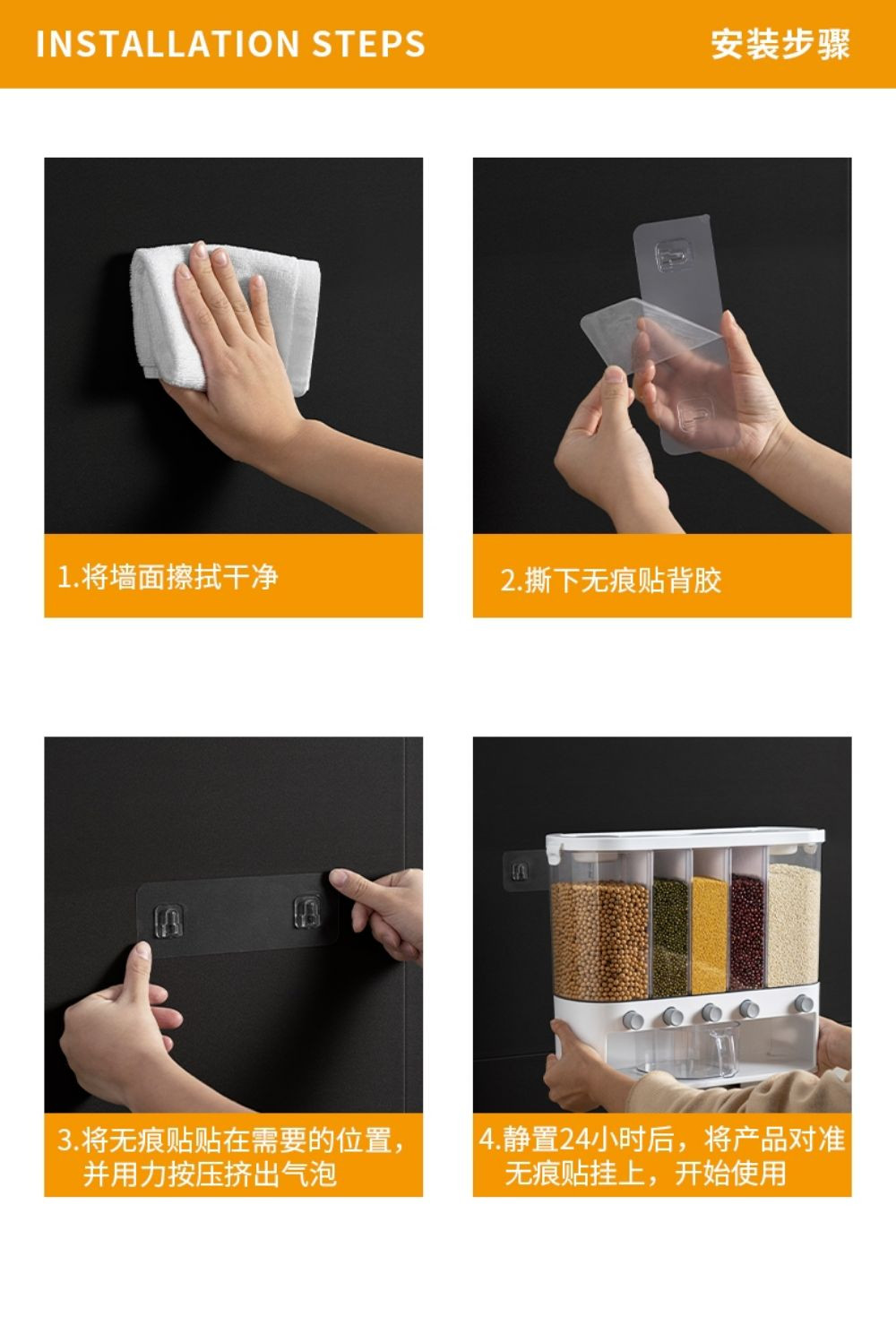 INSTALLATION STEPS

安装步骤

1.将墙面擦拭干净

2.撕下无痕贴背胶

3.将无痕贴贴在需要的位置，并用力按压挤出气泡

4.静置24小时后，将产品对准无痕贴挂上，开始使用