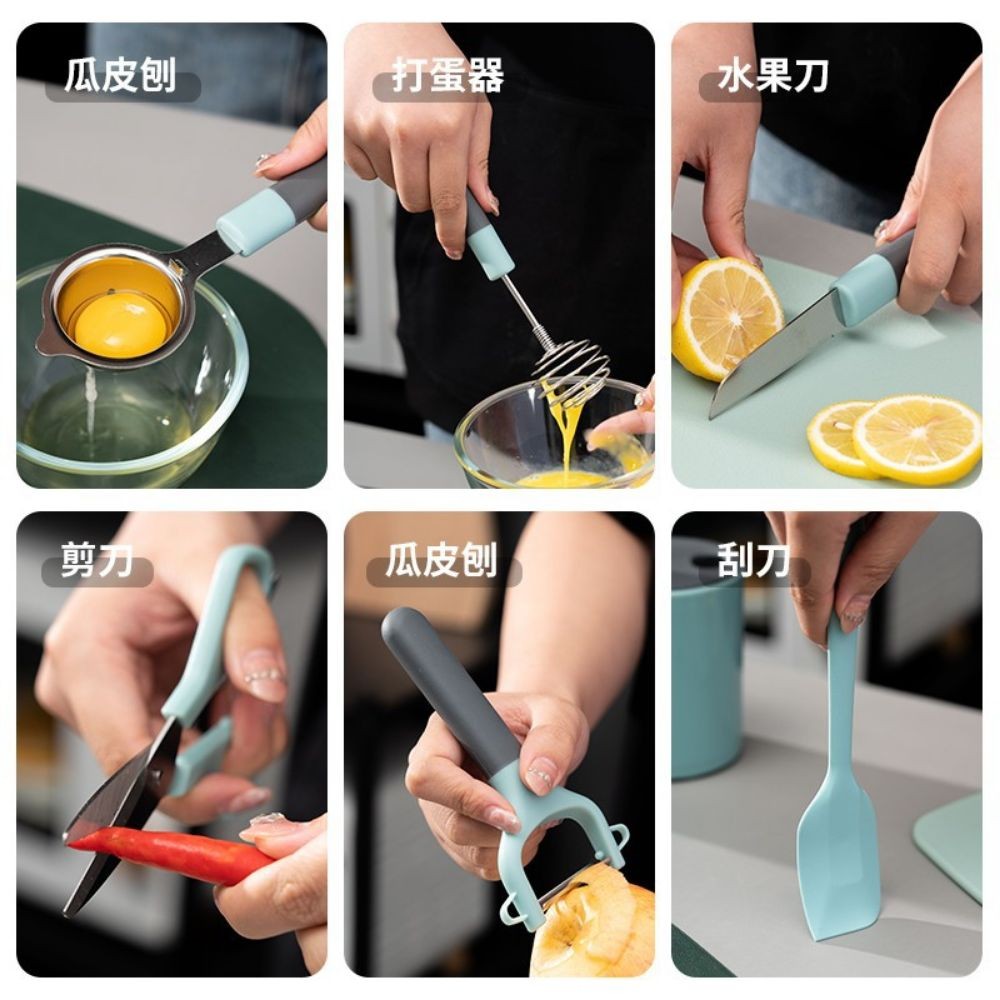 瓜皮刨

打蛋器

水果刀

剪刀

瓜皮刨

刮刀