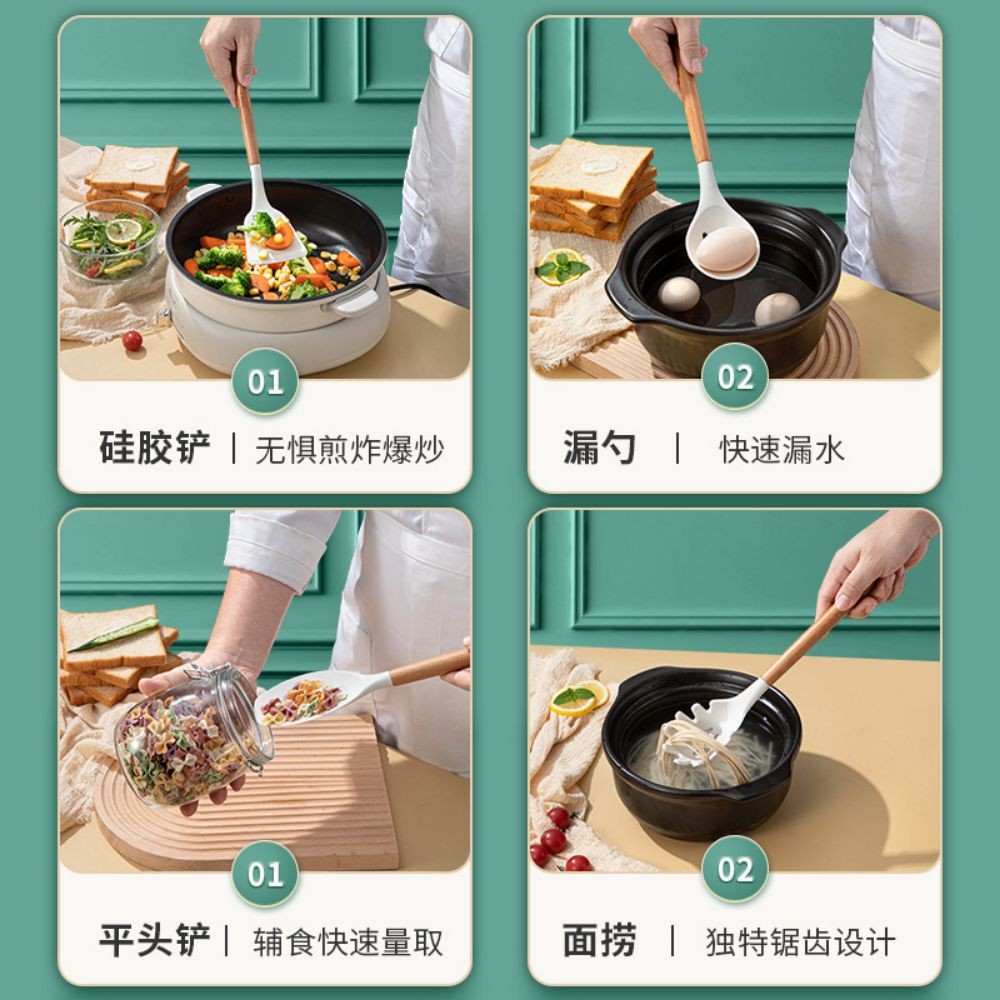 01

硅胶铲 | 无惧煎炸爆炒

02

漏勺 | 快速漏水

01

平头铲 | 辅食快速量取

02

面捞 | 独特锯齿设计