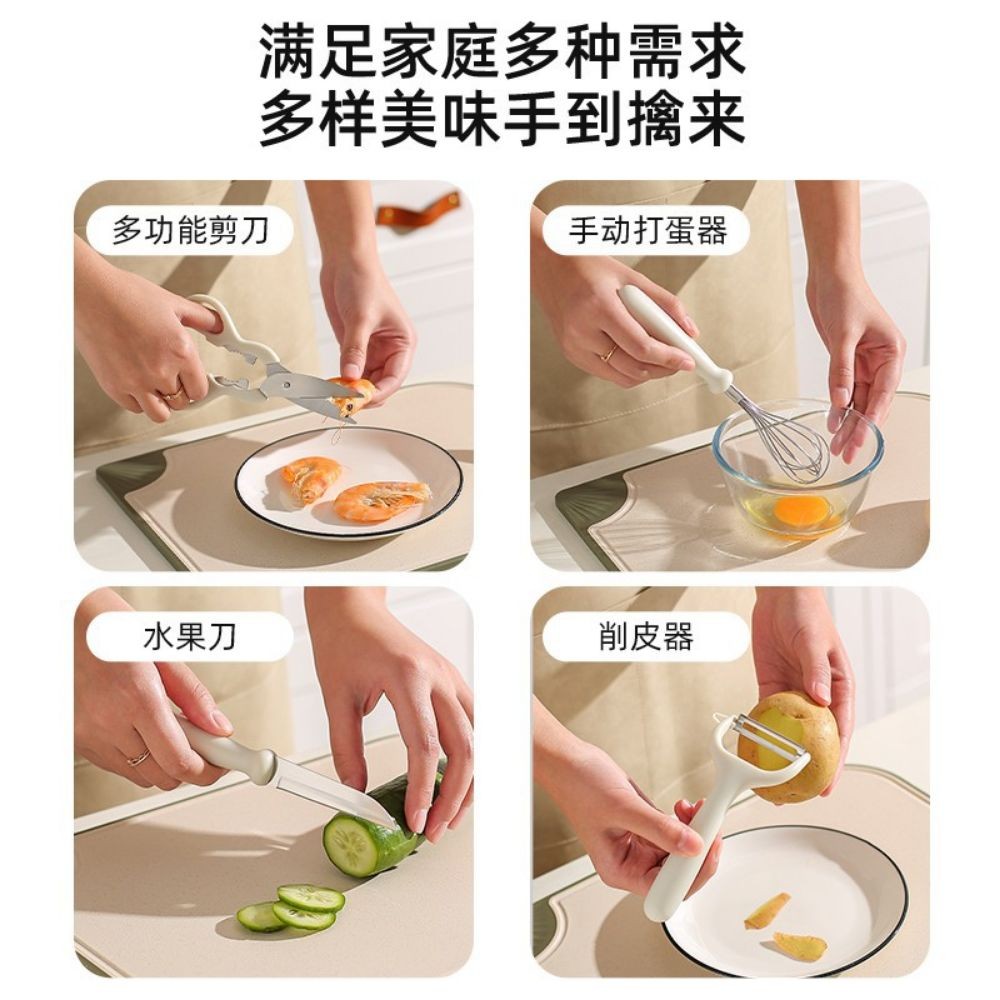 满足家庭多种需求
多样美味手到擒来

多功能剪刀

手动打蛋器

水果刀

削皮器