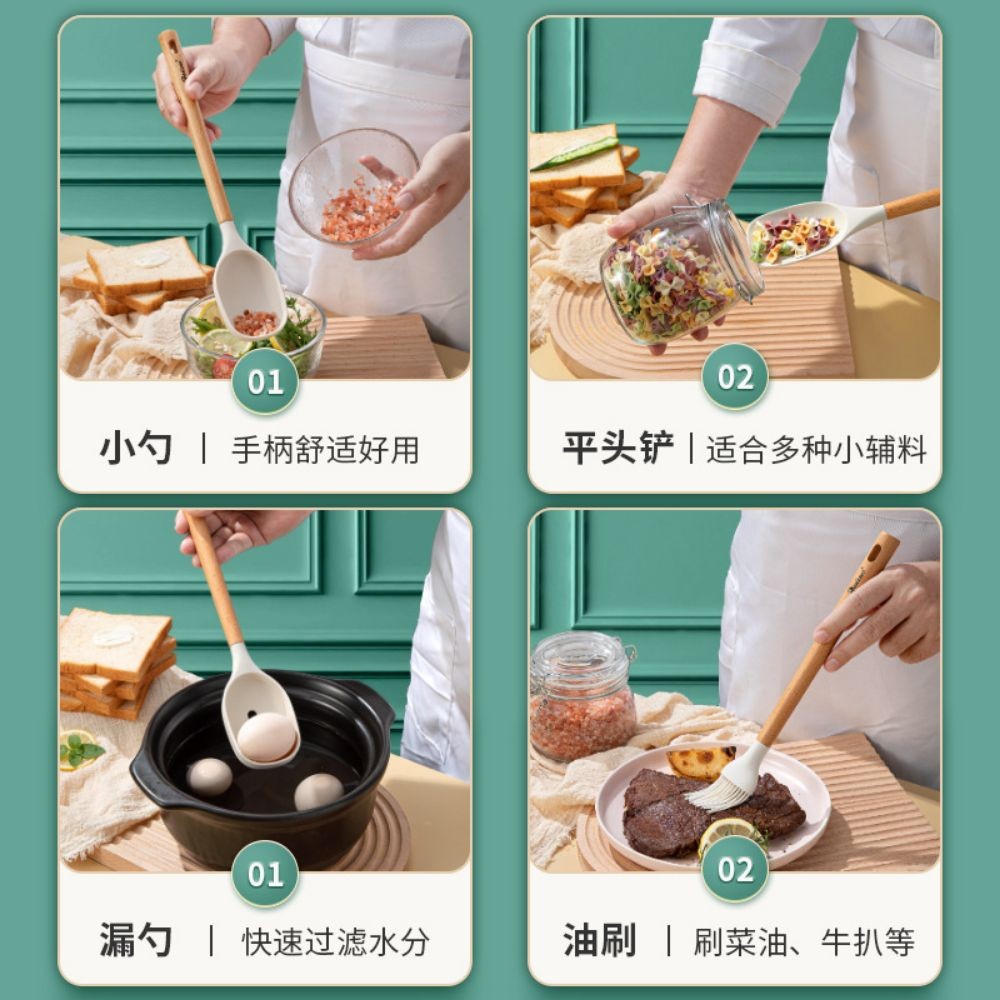 01

小勺 | 手柄舒适好用

02

平头铲 | 适合多种小辅料

01

漏勺 | 快速过滤水分

02

油刷 | 刷菜油、牛扒等