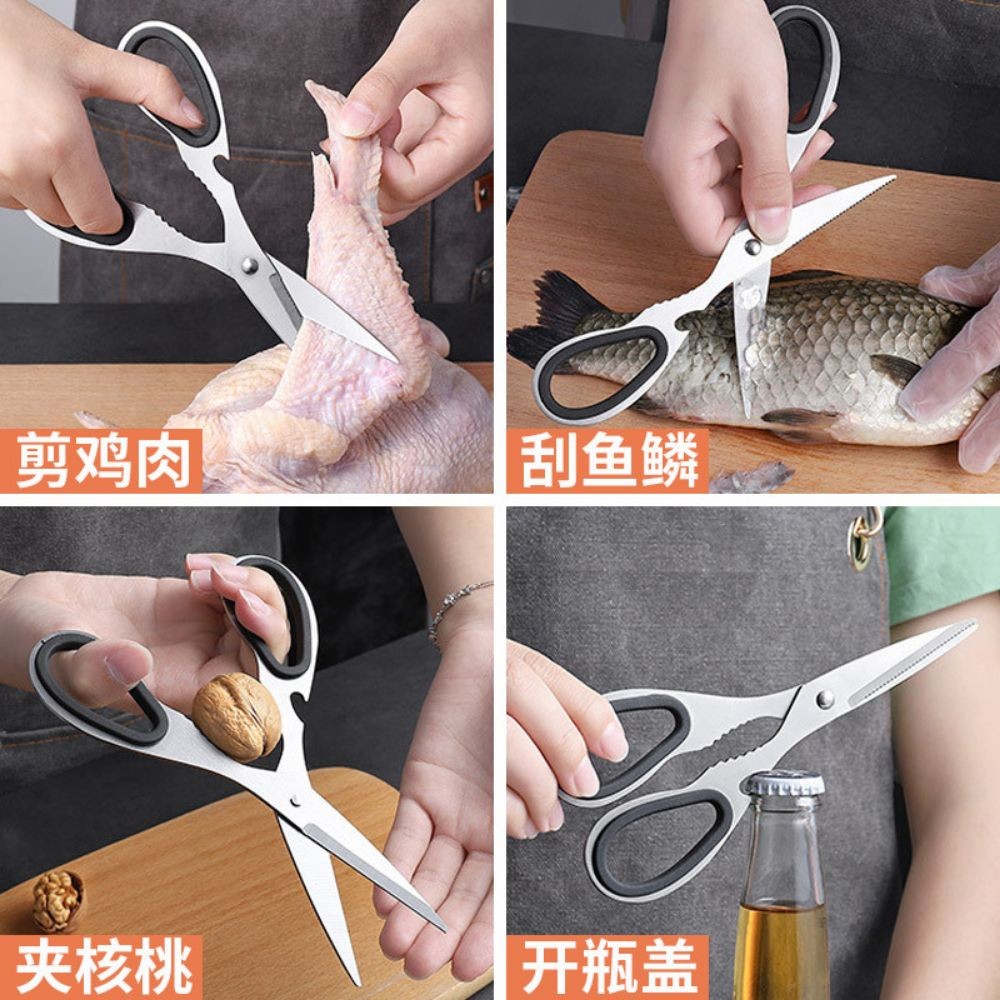 剪鸡肉

刮鱼鳞

夹核桃

开瓶盖