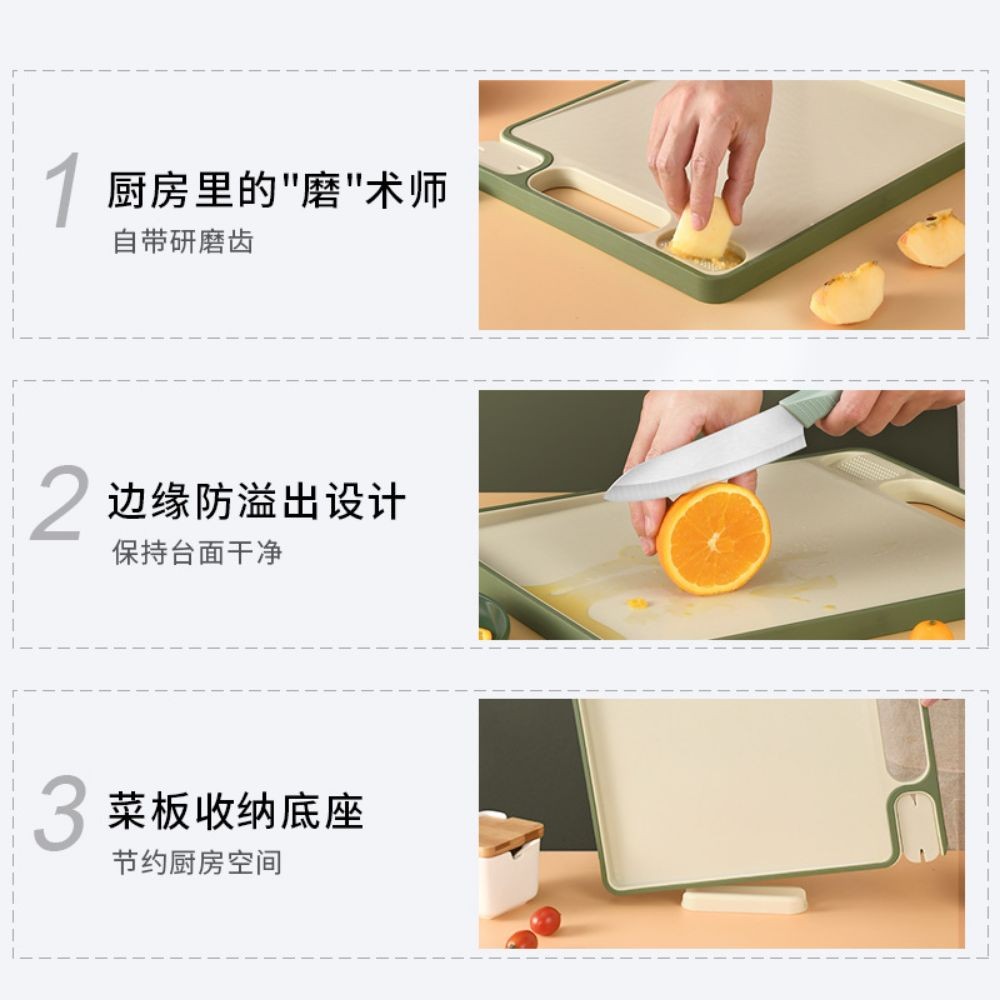 1 厨房里的"磨"术师
自带研磨齿

2 边缘防溢出设计
保持台面干净

3 菜板收纳底座
节约厨房空间