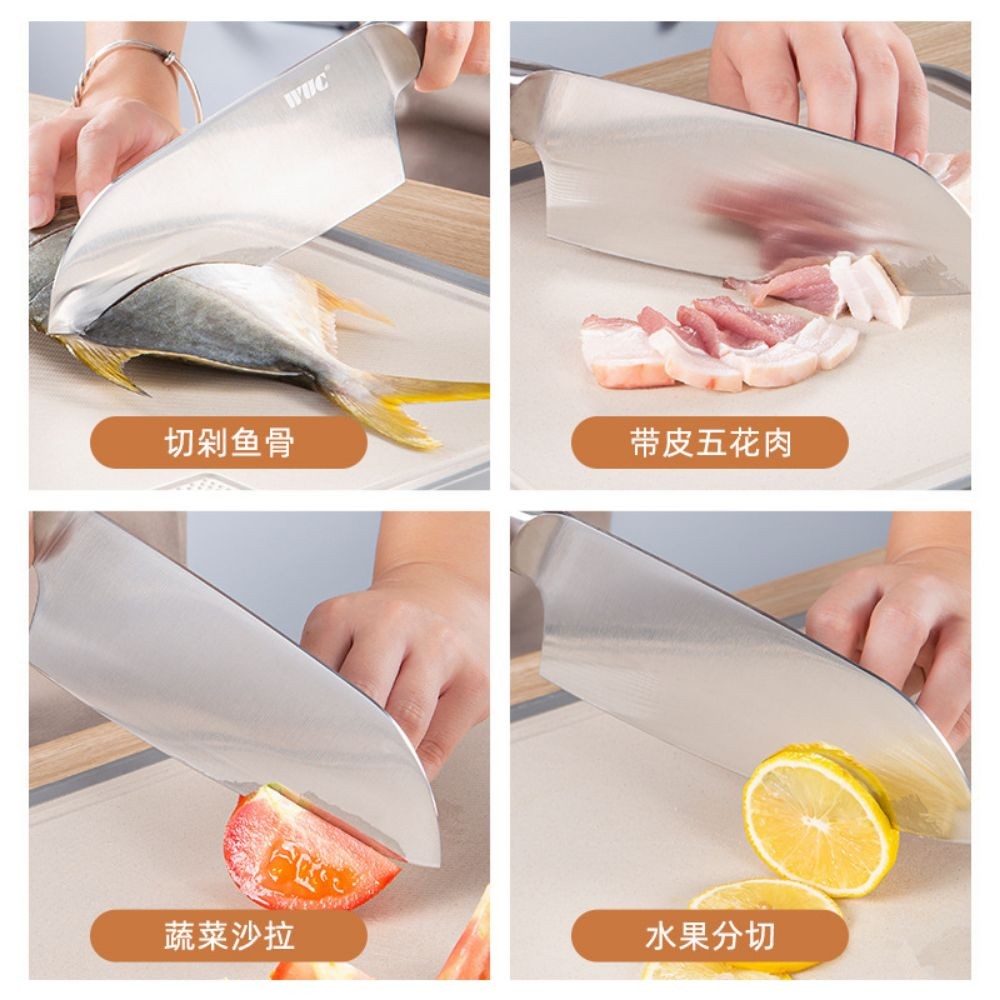 WUC

切剁鱼骨

带皮五花肉

蔬菜沙拉

水果分切