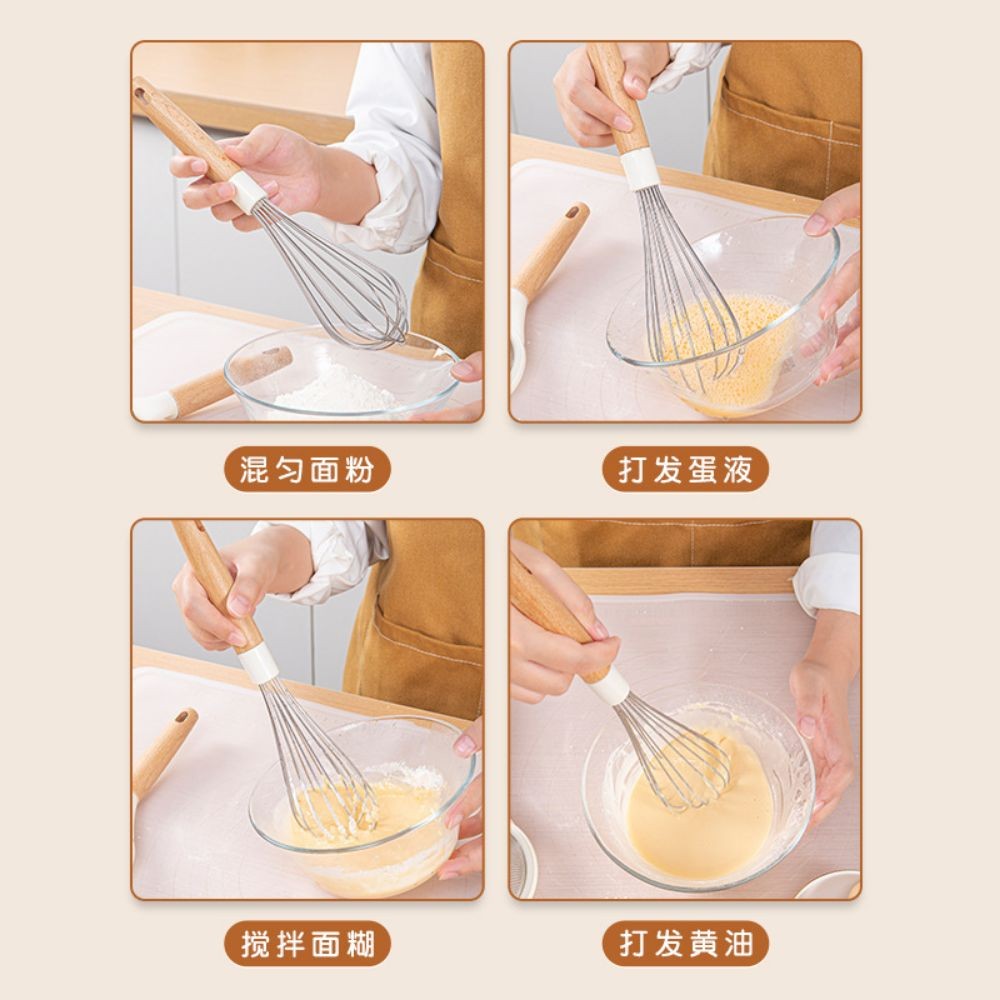 混匀面粉

打发蛋液

搅拌面糊

打发黄油